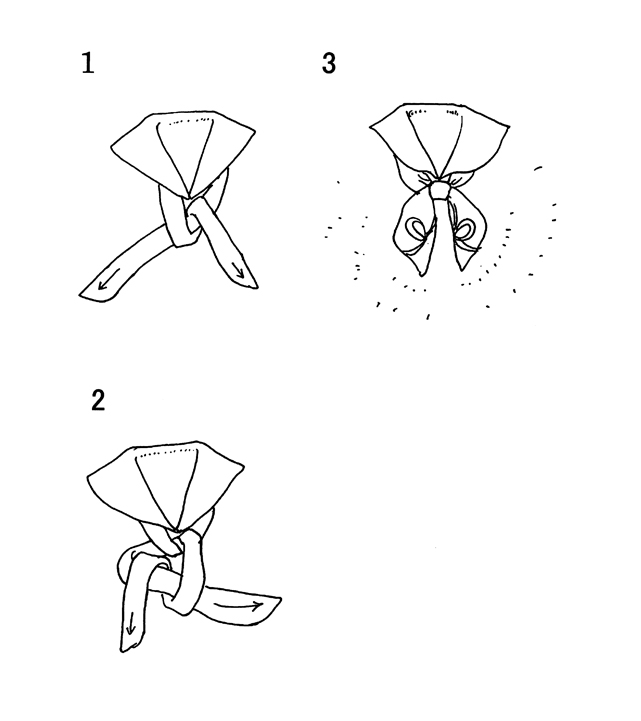 1

3

2